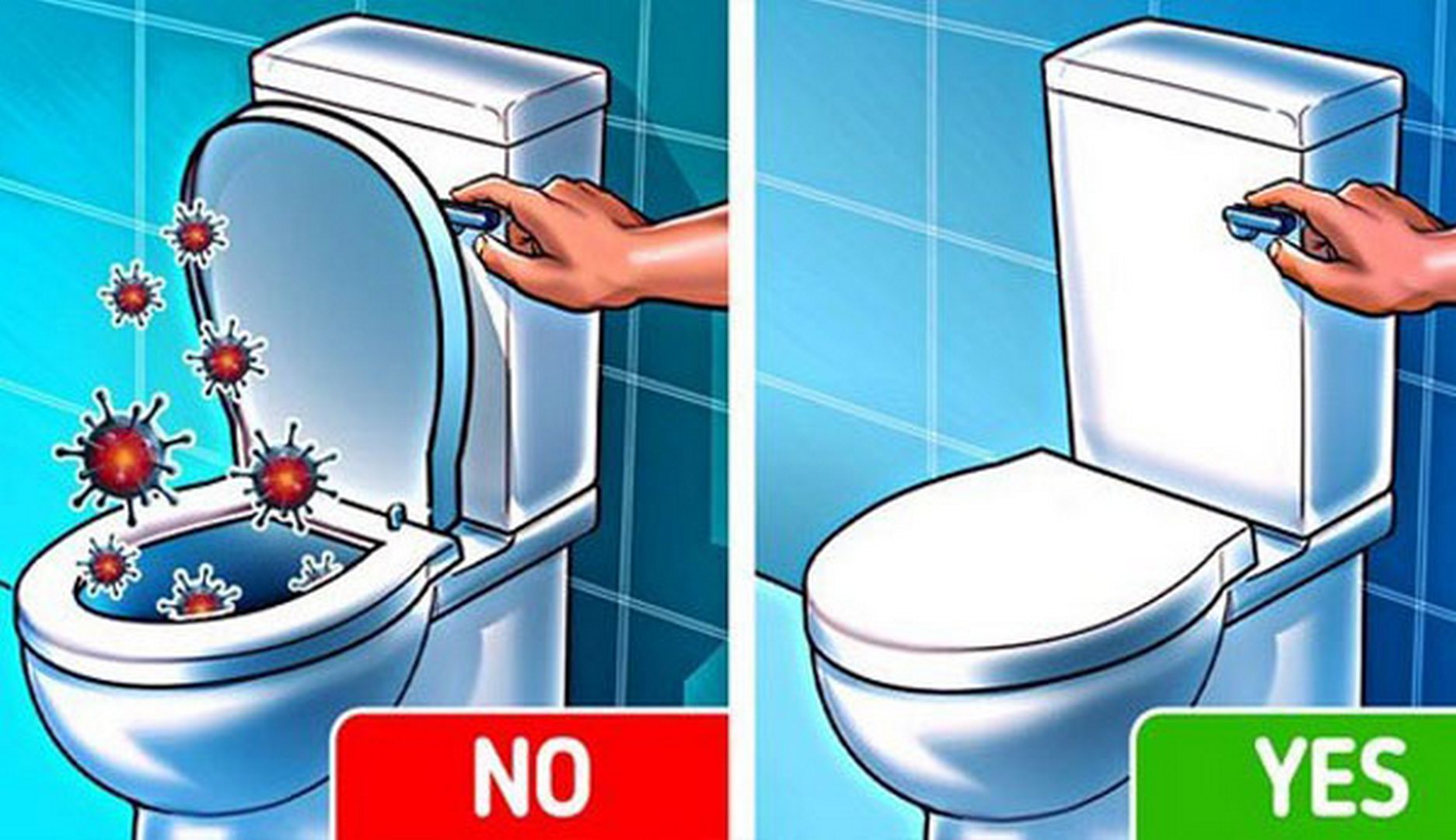 NO

YES