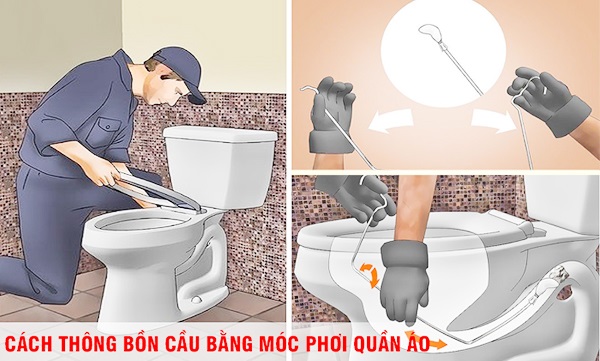 CÁCH THÔNG BỒN CẦU BẰNG MÓC PHƠI QUẦN ÁO