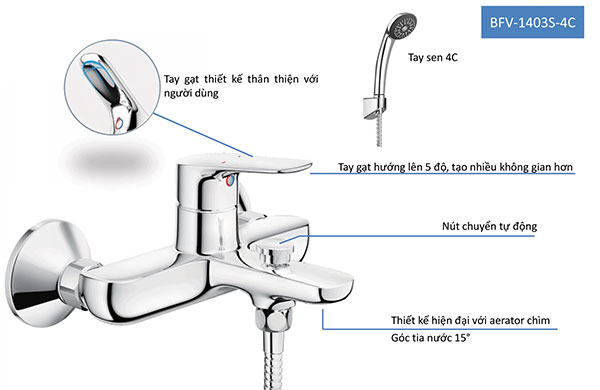 BFV-1403S-4C

Tay sen 4C

Tay gạt thiết kế thân thiện với người dùng

Tay gạt hướng lên 5 độ, tạo nhiều không gian hơn

Nút chuyển tự động

Thiết kế hiện đại với aerator chìm

Góc tia nước 15°