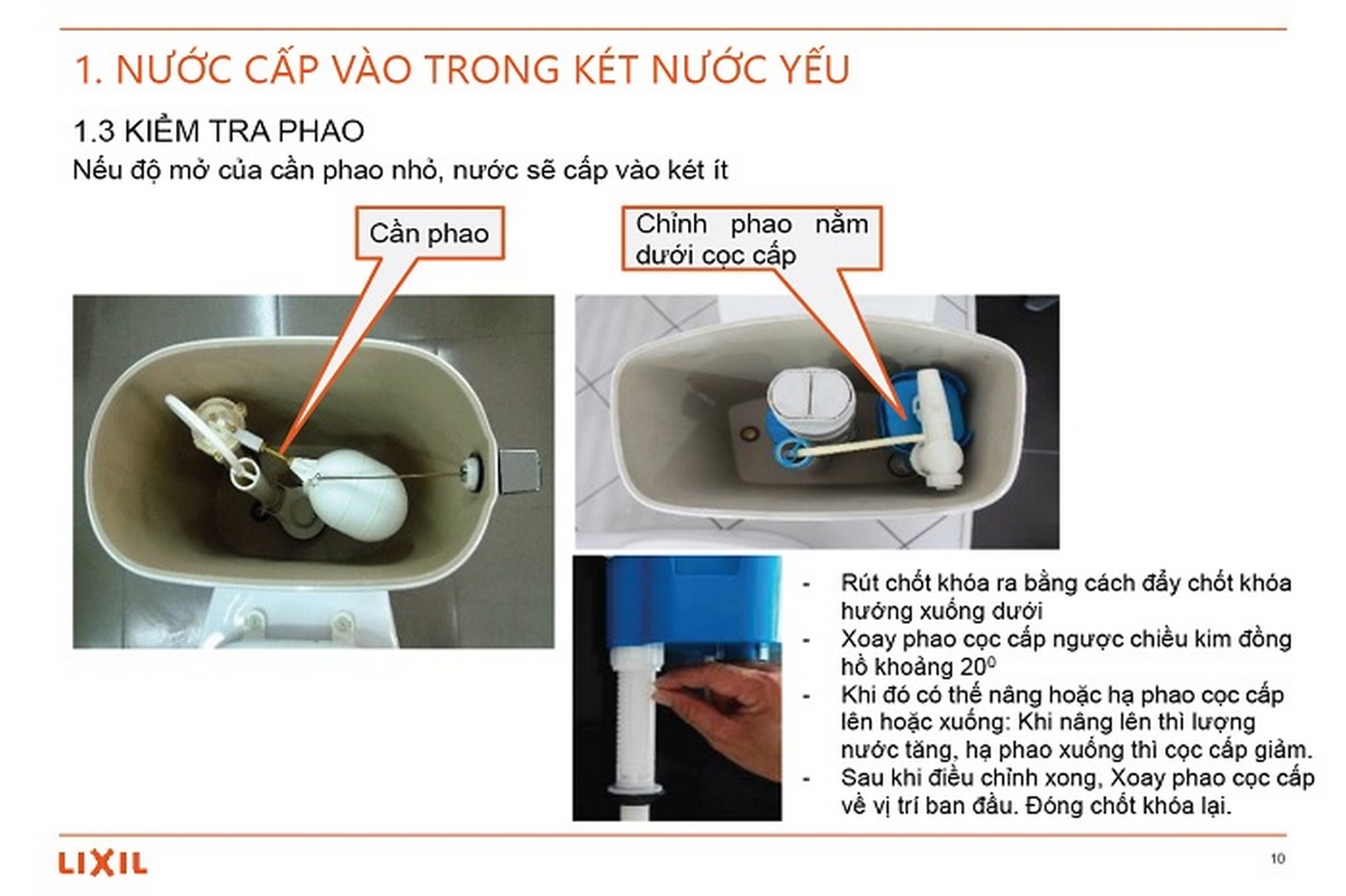 1. NƯỚC CẤP VÀO TRONG KÉT NƯỚC YẾU

1.3 KIỂM TRA PHAO

Nếu độ mở của cần phao nhỏ, nước sẽ cấp vào két ít

Cần phao

Chỉnh phao nằm dưới cọc cấp

- Rút chốt khóa ra bằng cách đẩy chốt khóa hướng xuống dưới
- Xoay phao cọc cấp ngược chiều kim đồng hồ khoảng $20^0$
- Khi đó có thể nâng hoặc hạ phao cọc cấp lên hoặc xuống: Khi nâng lên thì lượng nước tăng, hạ phao xuống thì cọc cấp giảm.
- Sau khi điều chỉnh xong, Xoay phao cọc cấp về vị trí ban đầu. Đóng chốt khóa lại.

LIXIL

10