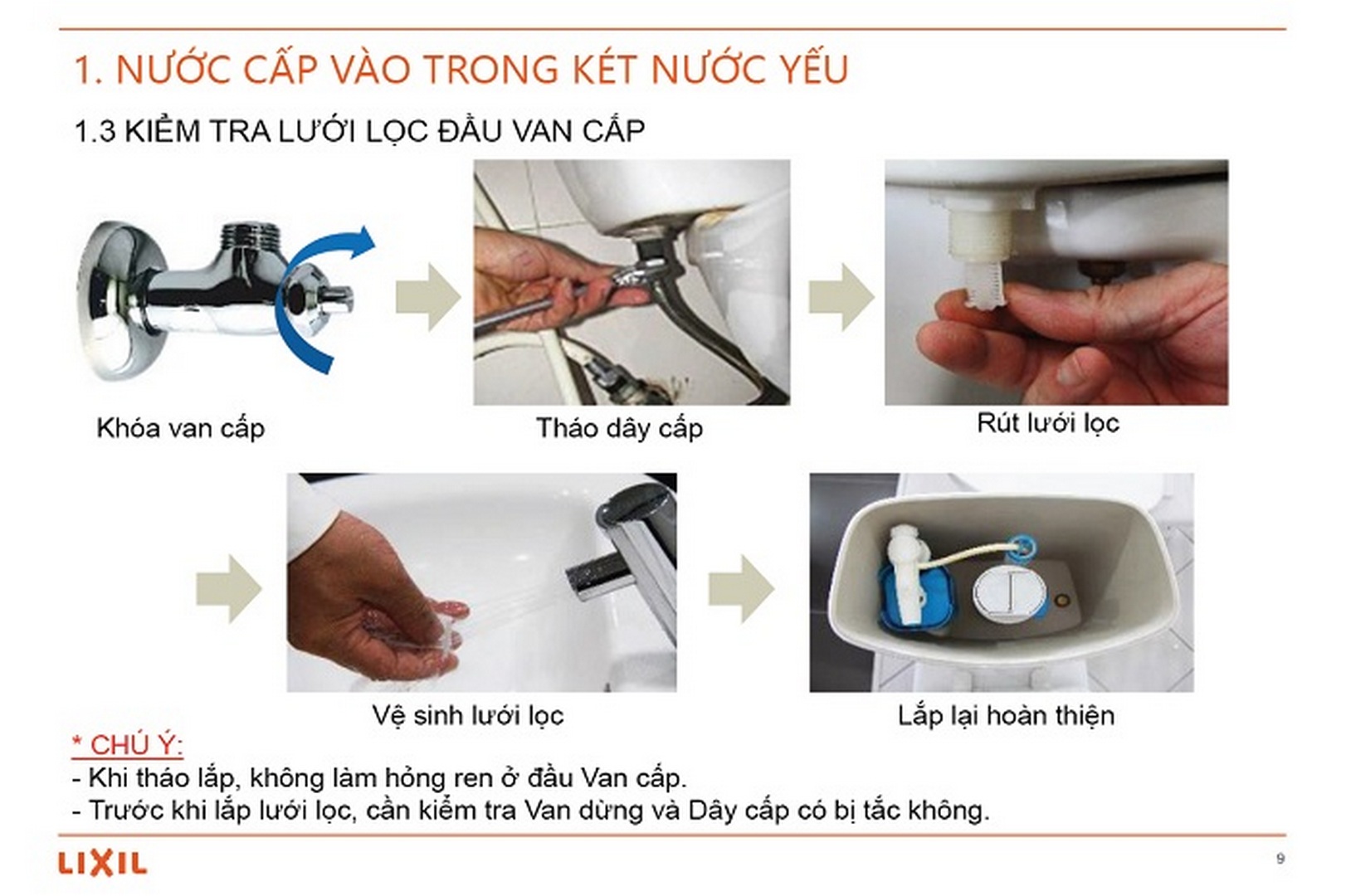 1. NƯỚC CẤP VÀO TRONG KÉT NƯỚC YẾU

1.3 KIỂM TRA LƯỚI LỌC ĐẦU VAN CẤP

Khóa van cấp

Tháo dây cấp

Rút lưới lọc

Vệ sinh lưới lọc

Lắp lại hoàn thiện

* CHÚ Ý:
- Khi tháo lắp, không làm hỏng ren ở đầu Van cấp.
- Trước khi lắp lưới lọc, cần kiểm tra Van dừng và Dây cấp có bị tắc không.

LIXIL

9