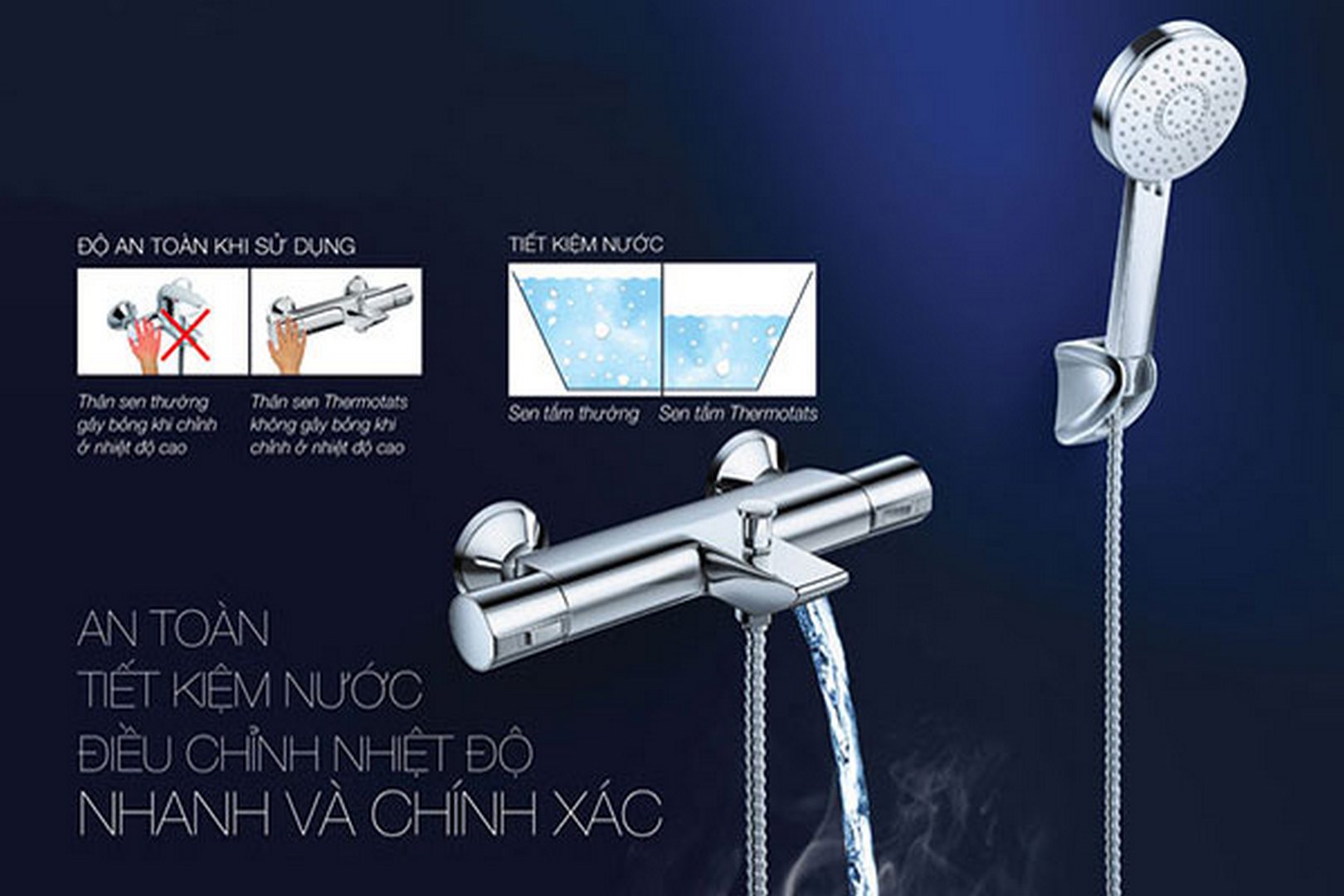 ĐỘ AN TOÀN KHI SỬ DỤNG

Thân sen thường gây bỏng khi chỉnh ở nhiệt độ cao

Thân sen Thermotats không gây bỏng khi chỉnh ở nhiệt độ cao

TIẾT KIỆM NƯỚC

Sen tắm thường

Sen tắm Thermotats

AN TOÀN
TIẾT KIỆM NƯỚC
ĐIỀU CHỈNH NHIỆT ĐỘ
NHANH VÀ CHÍNH XÁC