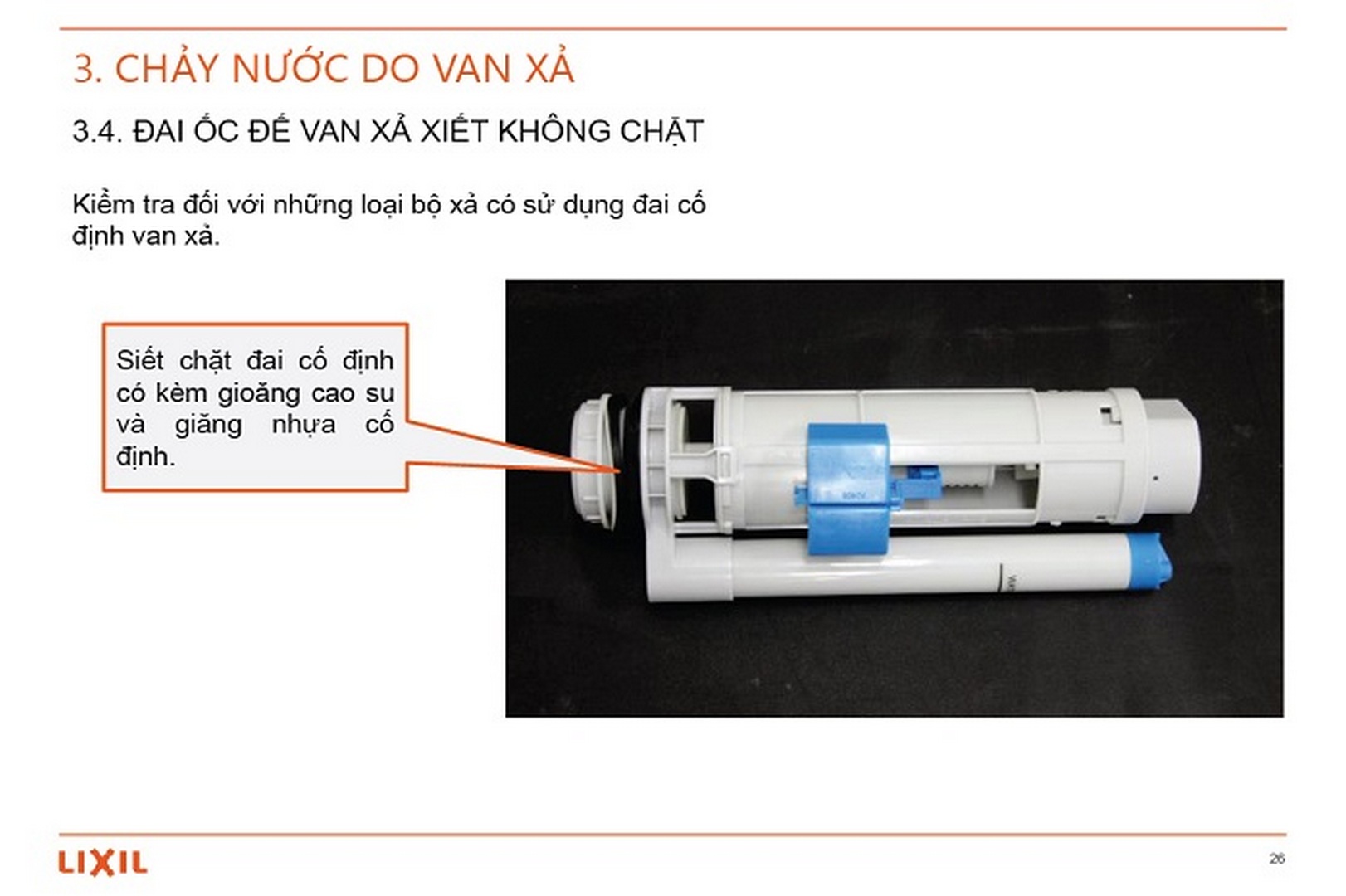 3. CHẢY NƯỚC DO VAN XẢ

3.4. ĐAI ỐC ĐẾ VAN XẢ XIẾT KHÔNG CHẶT

Kiểm tra đối với những loại bộ xả có sử dụng đai cố định van xả.

Siết chặt đai cố định có kèm gioăng cao su và giăng nhựa cố định.

LIXIL

26