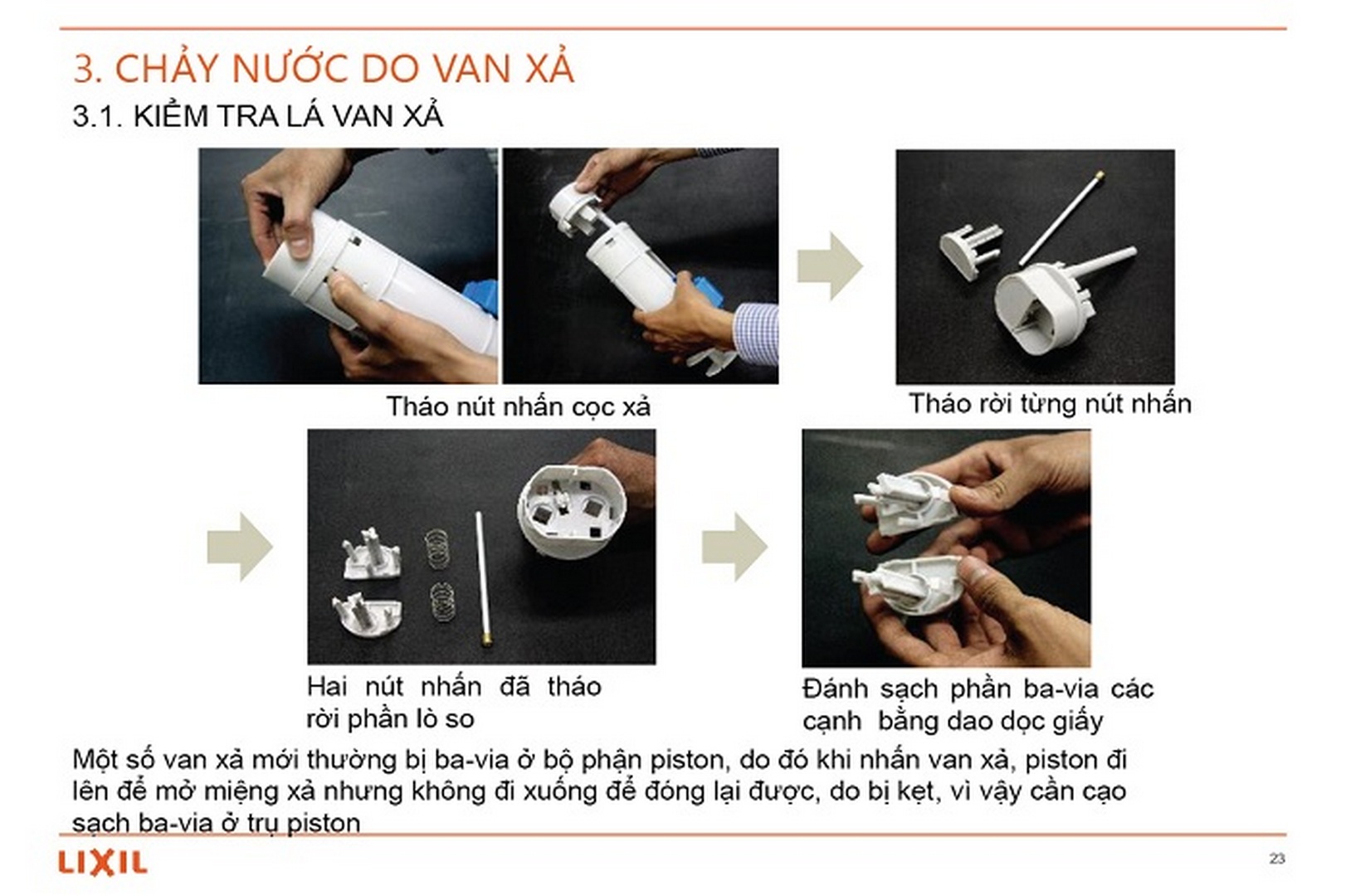 3. CHẢY NƯỚC DO VAN XẢ

3.1. KIỂM TRA LÁ VAN XẢ

Tháo nút nhấn cọc xả

Tháo rời từng nút nhấn

Hai nút nhấn đã tháo rời phần lò so

Đánh sạch phần ba-via các cạnh bằng dao dọc giấy

Một số van xả mới thường bị ba-via ở bộ phận piston, do đó khi nhấn van xả, piston đi lên để mở miệng xả nhưng không đi xuống để đóng lại được, do bị kẹt, vì vậy cần cạo sạch ba-via ở trụ piston

LIXIL

23