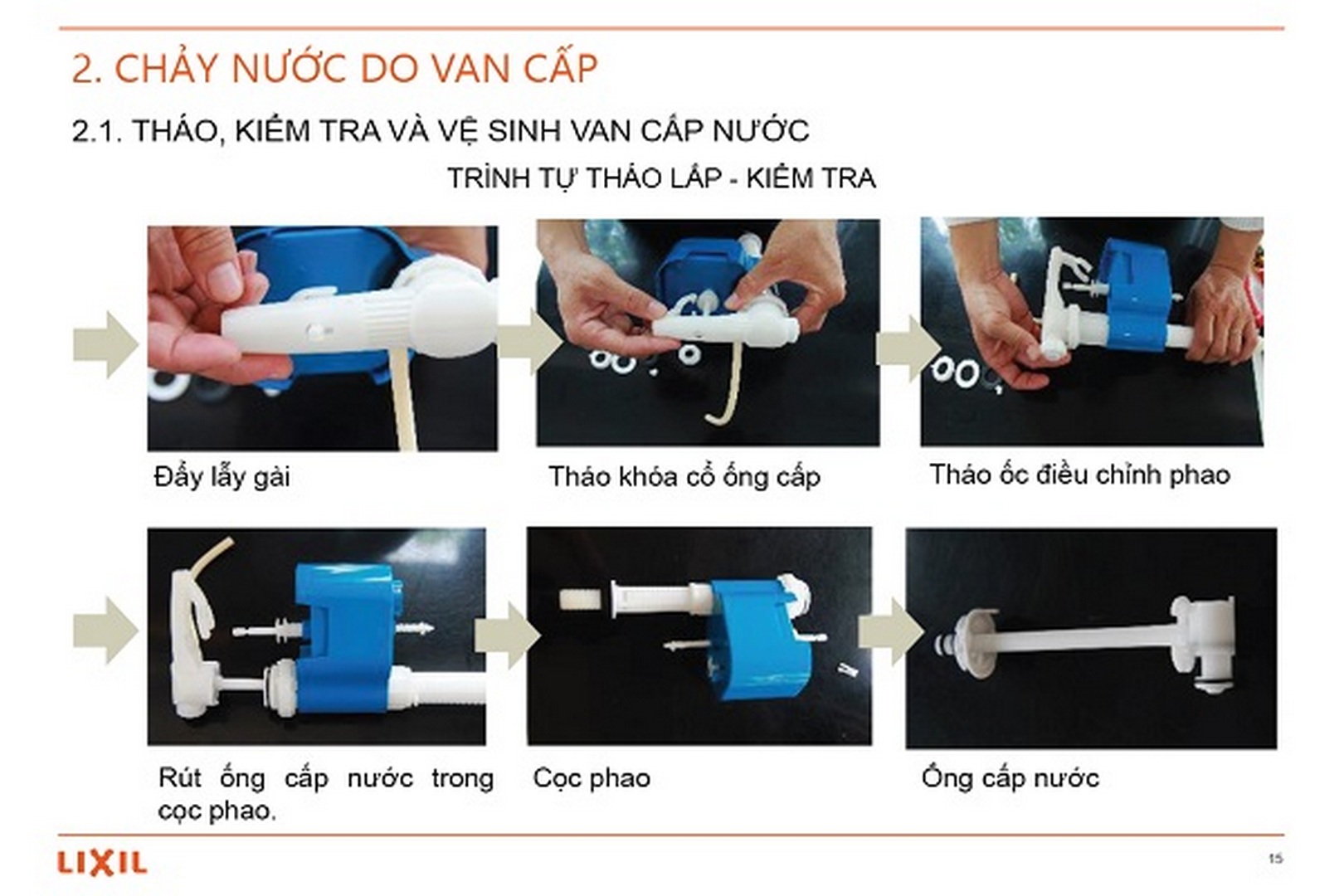 2. CHẢY NƯỚC DO VAN CẤP

2.1. THÁO, KIỂM TRA VÀ VỆ SINH VAN CẤP NƯỚC

TRÌNH TỰ THÁO LẮP - KIỂM TRA

Đẩy lẫy gài

Tháo khóa cổ ống cấp

Tháo ốc điều chỉnh phao

Rút ống cấp nước trong cọc phao.

Cọc phao

Ống cấp nước

LIXIL

15