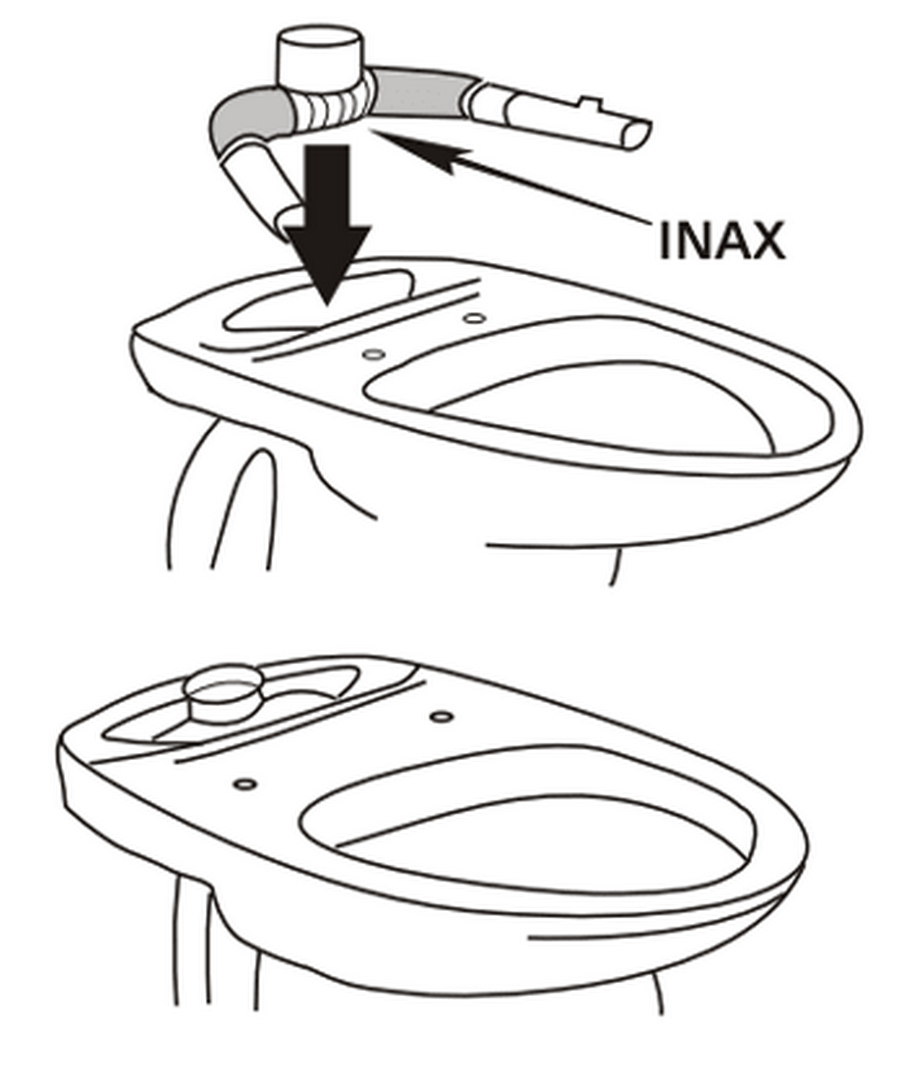 INAX