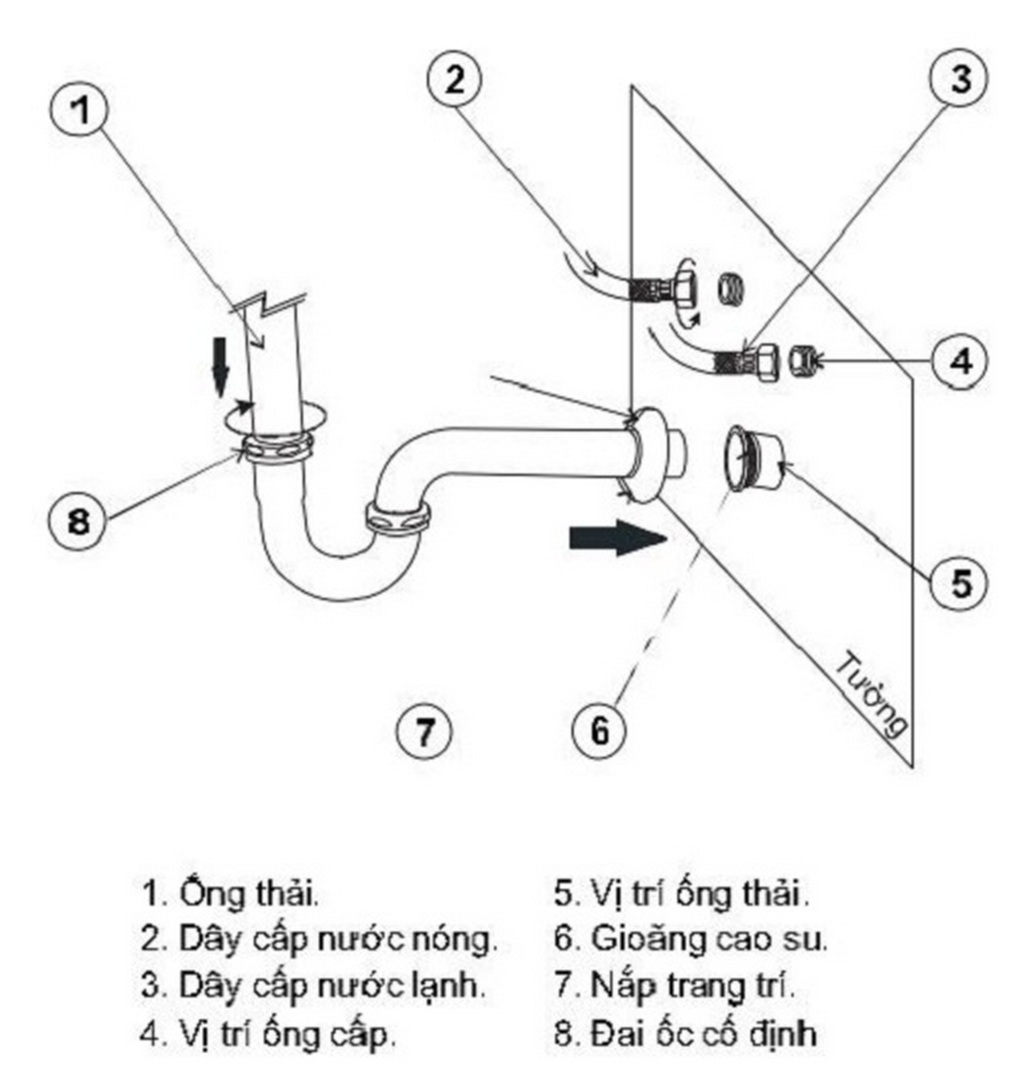 1
2
3
4
8
5
7
6
Tường

1. Ống thải.
2. Dây cấp nước nóng.
3. Dây cấp nước lạnh.
4. Vị trí ống cấp.

5. Vị trí ống thải.
6. Gioăng cao su.
7. Nắp trang trí.
8. Đai ốc cố định