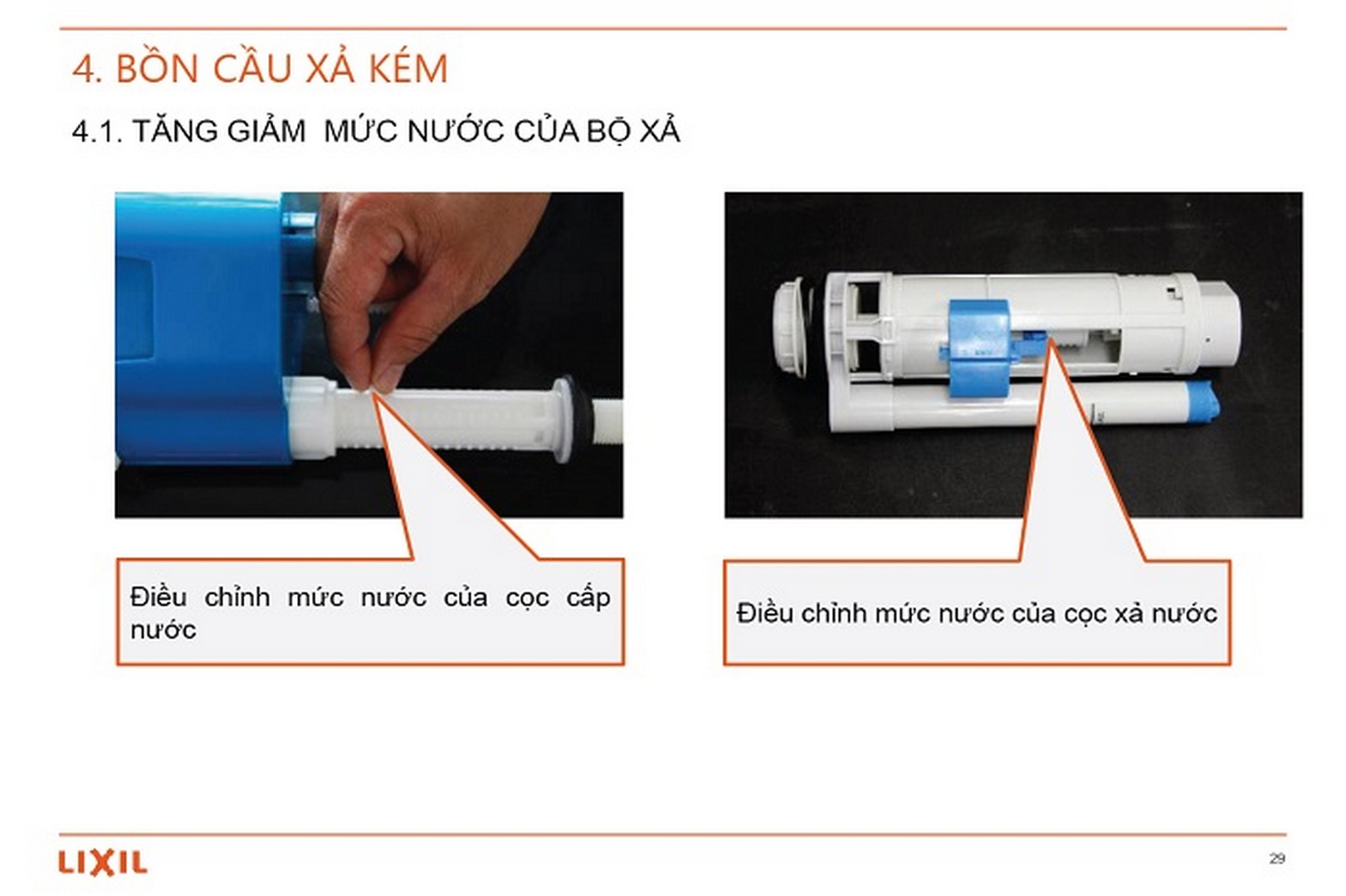 4. BỒN CẦU XẢ KÉM

4.1. TĂNG GIẢM  MỨC NƯỚC CỦA BỘ XẢ

Điều chỉnh mức nước của cọc cấp nước

Điều chỉnh mức nước của cọc xả nước

LIXIL

29