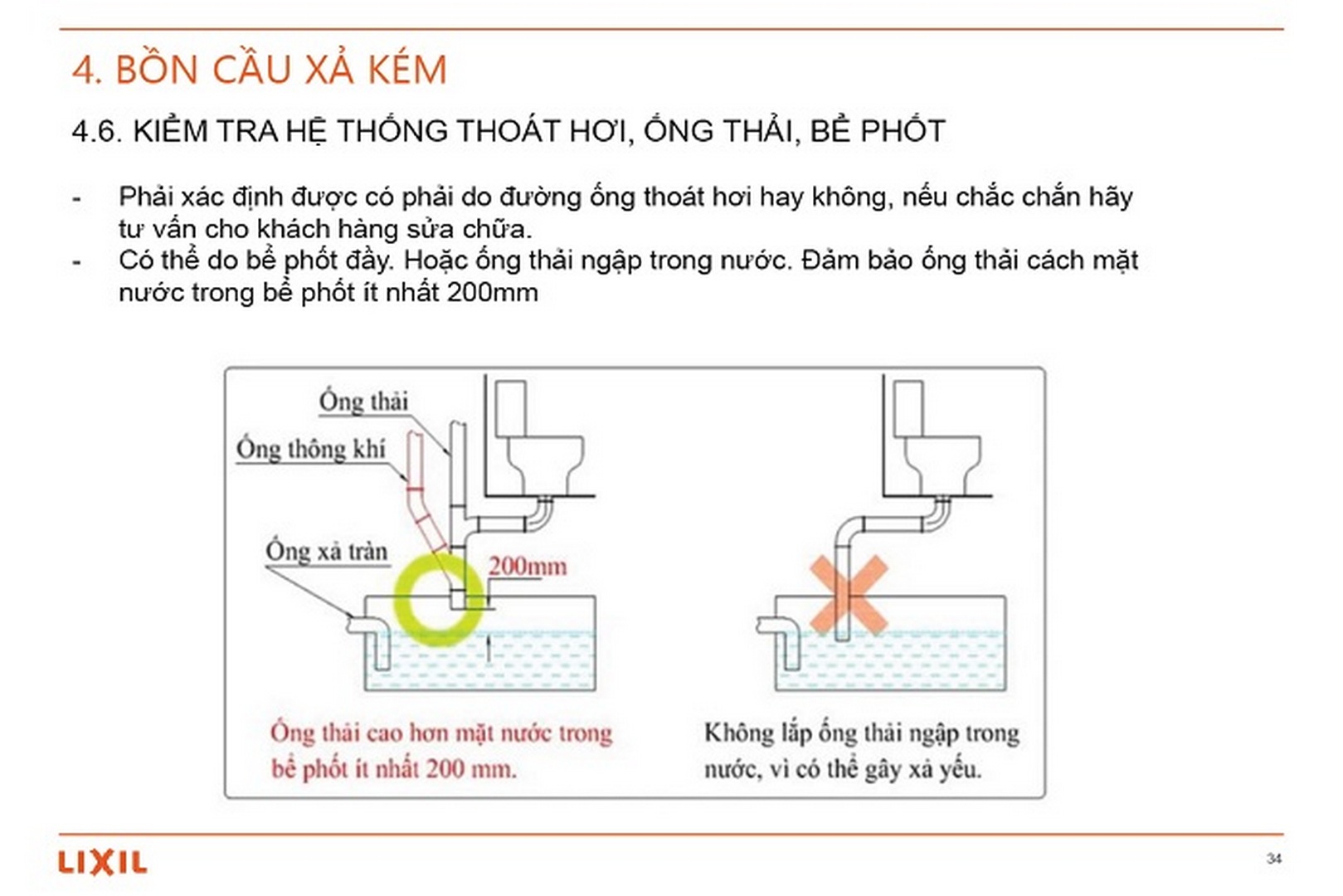 4. BỒN CẦU XẢ KÉM

4.6. KIỂM TRA HỆ THỐNG THOÁT HƠI, ỐNG THẢI, BỂ PHỐT

- Phải xác định được có phải do đường ống thoát hơi hay không, nếu chắc chắn hãy tư vấn cho khách hàng sửa chữa.
- Có thể do bể phốt đầy. Hoặc ống thải ngập trong nước. Đảm bảo ống thải cách mặt nước trong bể phốt ít nhất 200mm

Ống thải

Ống thông khí

Ống xả tràn

200mm

Ống thải cao hơn mặt nước trong bể phốt ít nhất 200 mm.

Không lắp ống thải ngập trong nước, vì có thể gây xả yếu.

LIXIL

34