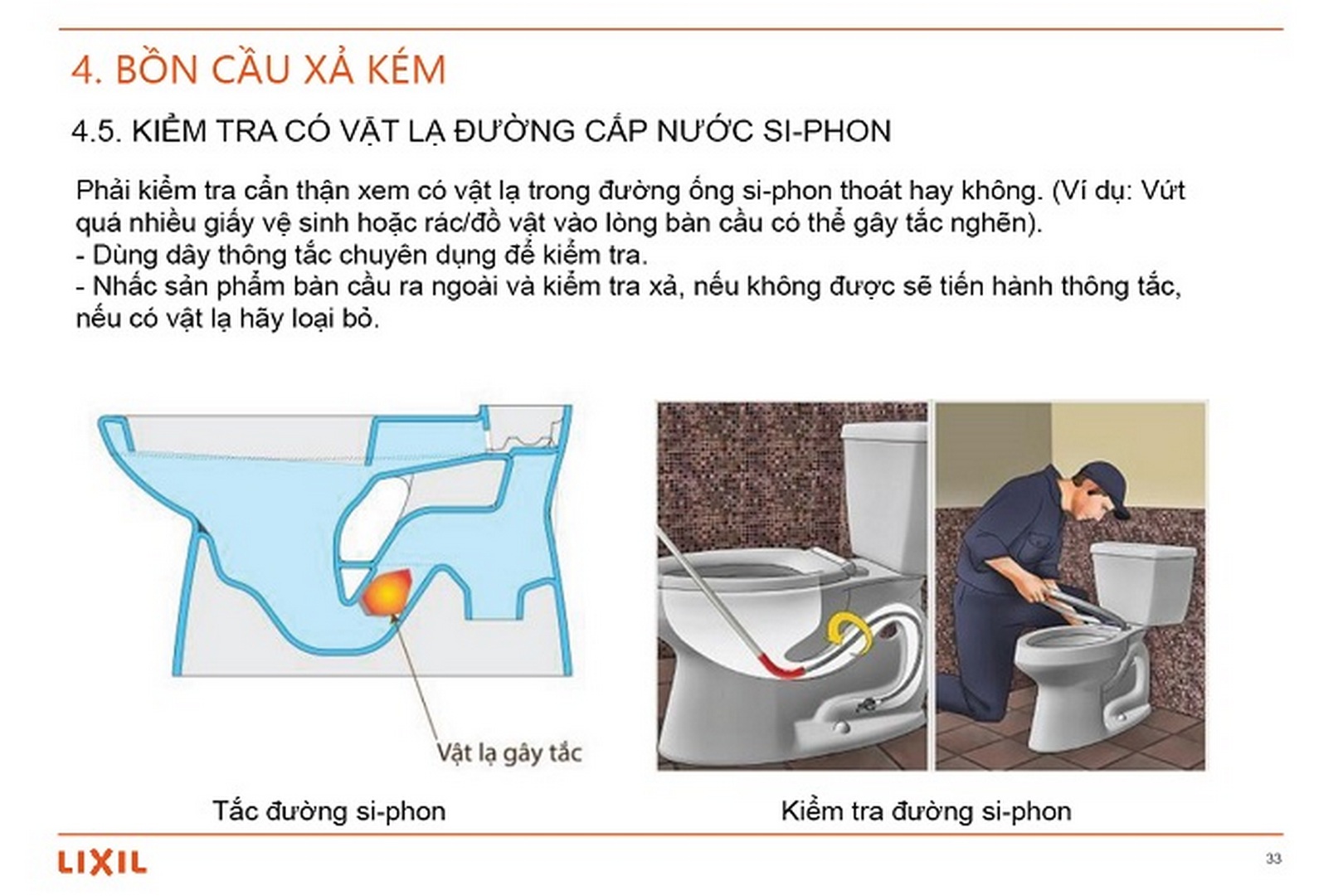 4. BỒN CẦU XẢ KÉM

4.5. KIỂM TRA CÓ VẬT LẠ ĐƯỜNG CẤP NƯỚC SI-PHON

Phải kiểm tra cẩn thận xem có vật lạ trong đường ống si-phon thoát hay không. (Ví dụ: Vứt quá nhiều giấy vệ sinh hoặc rác/đồ vật vào lòng bàn cầu có thể gây tắc nghẽn).
- Dùng dây thông tắc chuyên dụng để kiểm tra.
- Nhấc sản phẩm bàn cầu ra ngoài và kiểm tra xả, nếu không được sẽ tiến hành thông tắc, nếu có vật lạ hãy loại bỏ.

Vật lạ gây tắc

Tắc đường si-phon

Kiểm tra đường si-phon

LIXIL

33