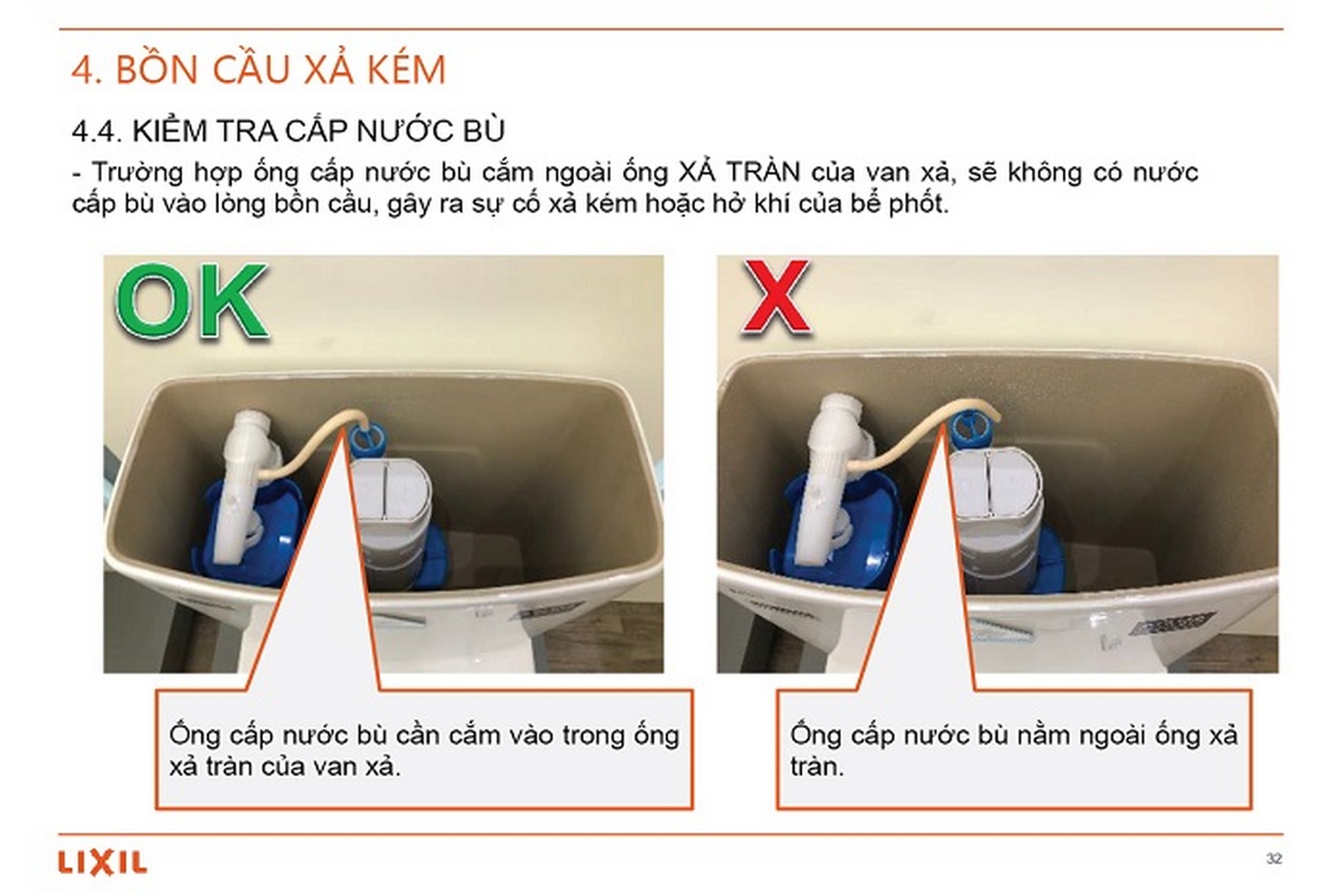 4. BỒN CẦU XẢ KÉM

4.4. KIỂM TRA CẤP NƯỚC BÙ

- Trường hợp ống cấp nước bù cắm ngoài ống XẢ TRÀN của van xả, sẽ không có nước cấp bù vào lòng bồn cầu, gây ra sự cố xả kém hoặc hở khí của bể phốt.

OK

X

Ống cấp nước bù cần cắm vào trong ống xả tràn của van xả.

Ống cấp nước bù nằm ngoài ống xả tràn.

LIXIL

32