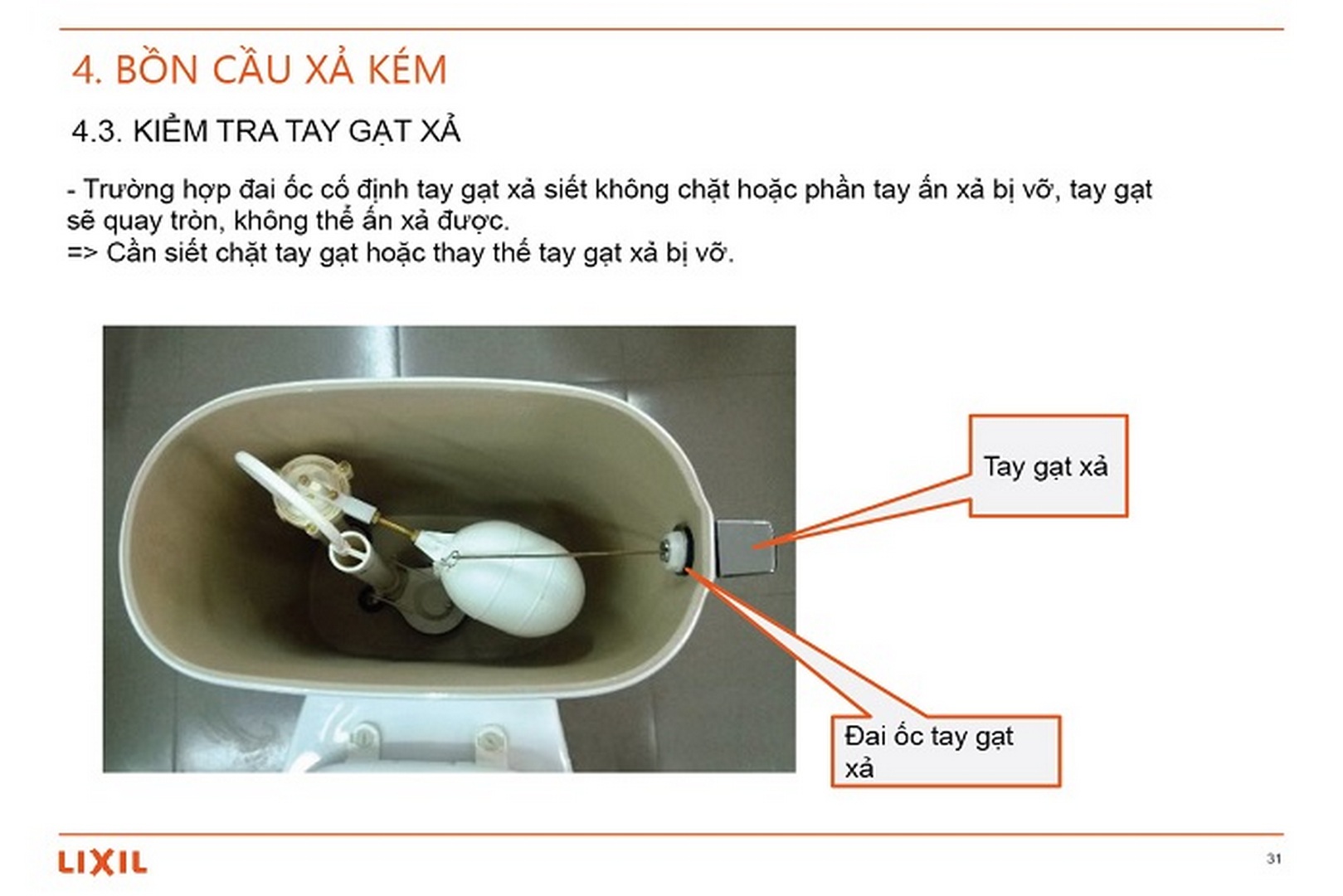 4. BỒN CẦU XẢ KÉM

4.3. KIỂM TRA TAY GẠT XẢ

- Trường hợp đai ốc cố định tay gạt xả siết không chặt hoặc phần tay ấn xả bị vỡ, tay gạt sẽ quay tròn, không thể ấn xả được.
=> Cần siết chặt tay gạt hoặc thay thế tay gạt xả bị vỡ.

Tay gạt xả

Đai ốc tay gạt xả

LIXIL

31