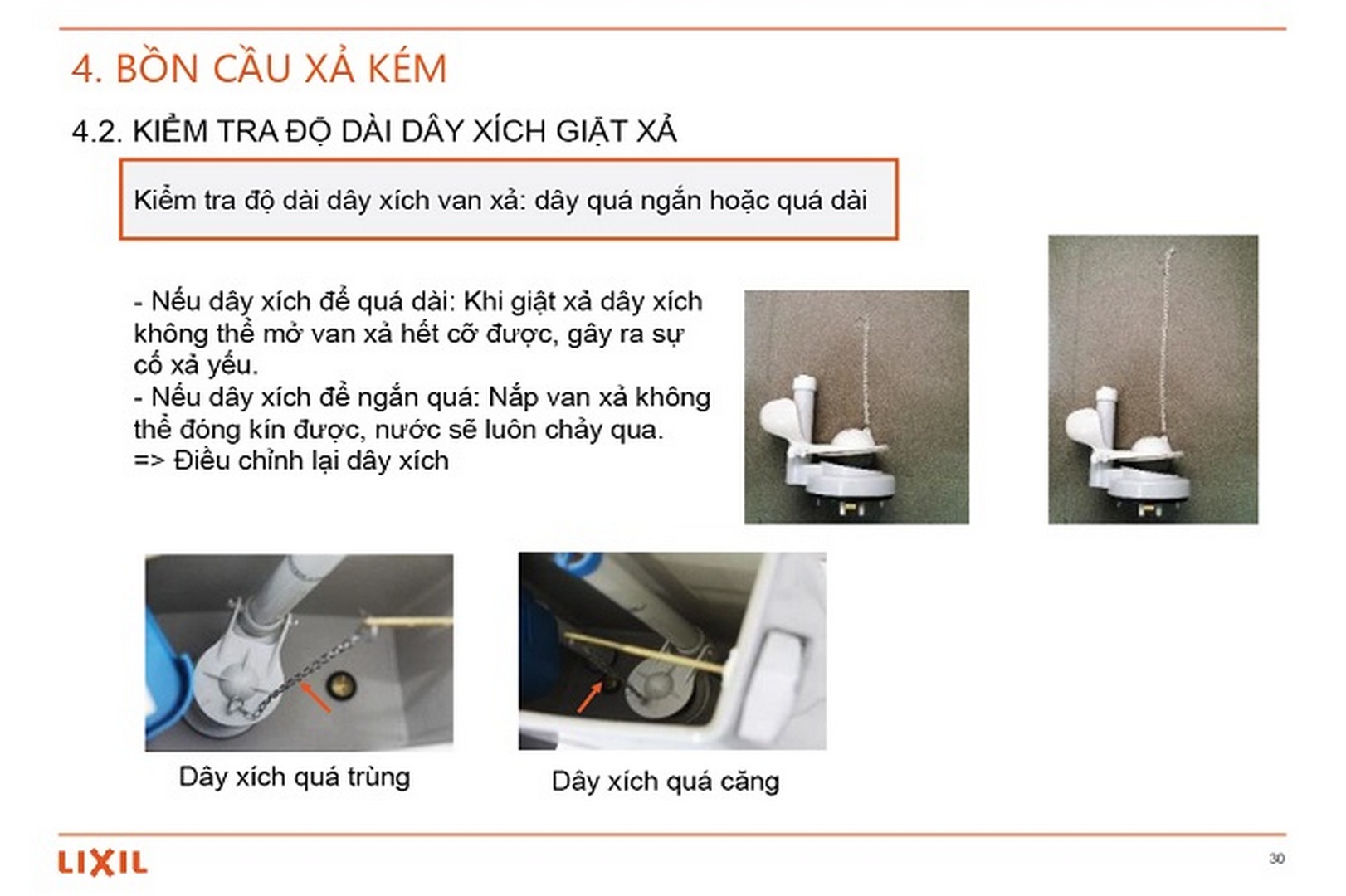 4. BỒN CẦU XẢ KÉM

4.2. KIỂM TRA ĐỘ DÀI DÂY XÍCH GIẬT XẢ

Kiểm tra độ dài dây xích van xả: dây quá ngắn hoặc quá dài

- Nếu dây xích để quá dài: Khi giật xả dây xích không thể mở van xả hết cỡ được, gây ra sự cố xả yếu.
- Nếu dây xích để ngắn quá: Nắp van xả không thể đóng kín được, nước sẽ luôn chảy qua.
=> Điều chỉnh lại dây xích

Dây xích quá trùng

Dây xích quá căng

LIXIL

30