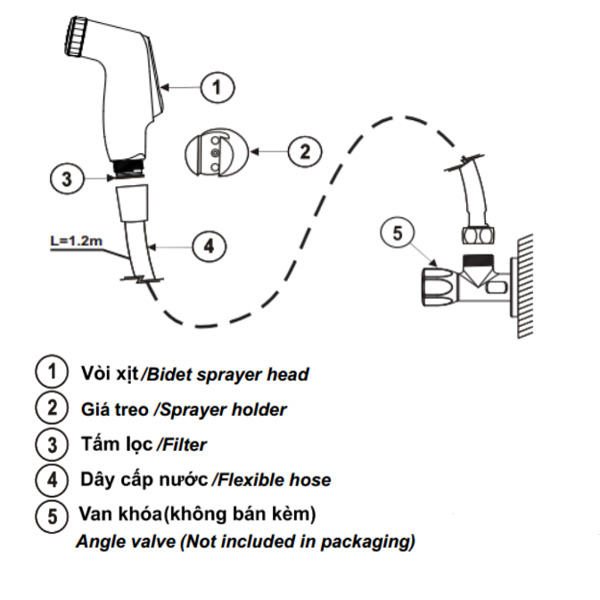 1

2

3

L=1.2m

4

5

1 Vòi xịt /Bidet sprayer head

2 Giá treo /Sprayer holder

3 Tấm lọc /Filter

4 Dây cấp nước /Flexible hose

5 Van khóa(không bán kèm)
Angle valve (Not included in packaging)