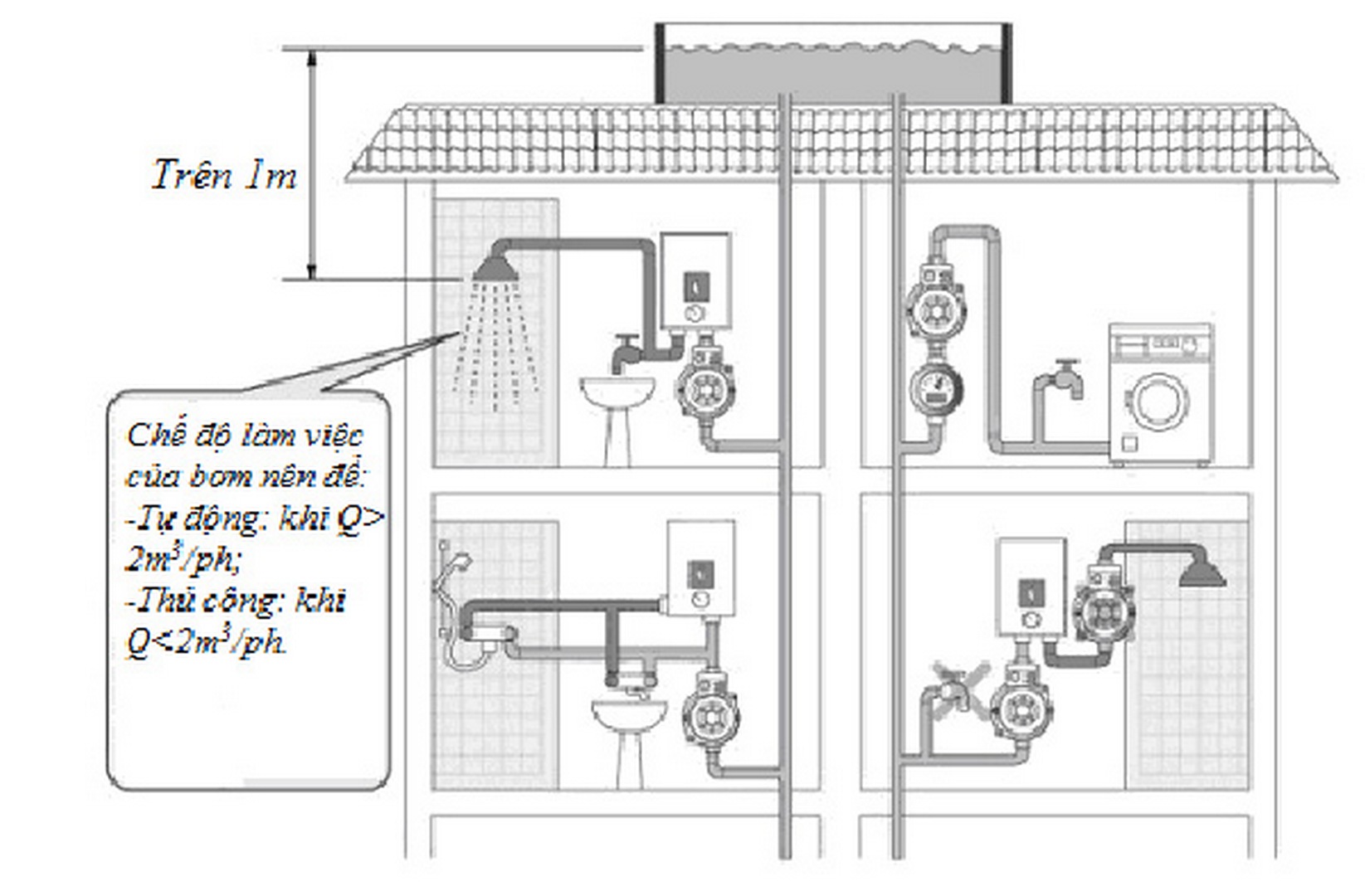 Trên 1m

Chế độ làm việc của bơm nên để:
-Tự động: khi Q> $2m^3/ph$;
-Thủ công: khi Q<$2m^3/ph$.